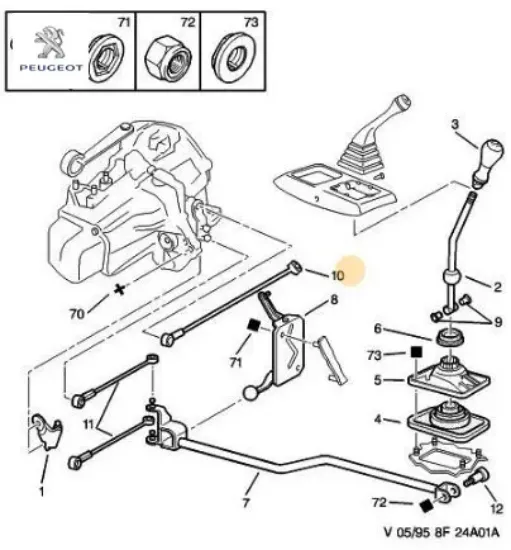 PEUGEOT
71
72
73
3
10
2
70
8
9
6
71
73
5
4
11
1
7
72
12
V 05/95 8F 24A01A