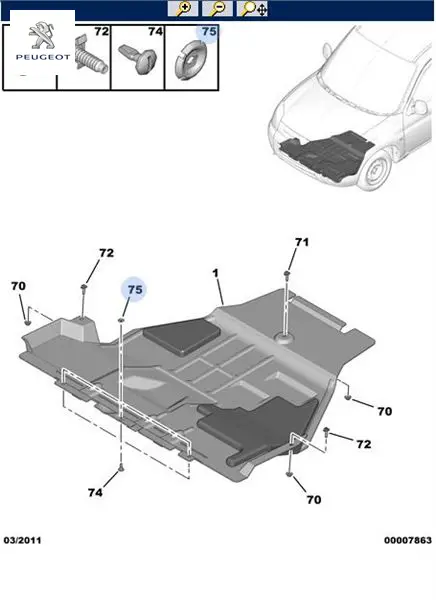 PEUGEOT

72

74

75

72

71

70

75

1

70

72

74

70

03/2011

00007863