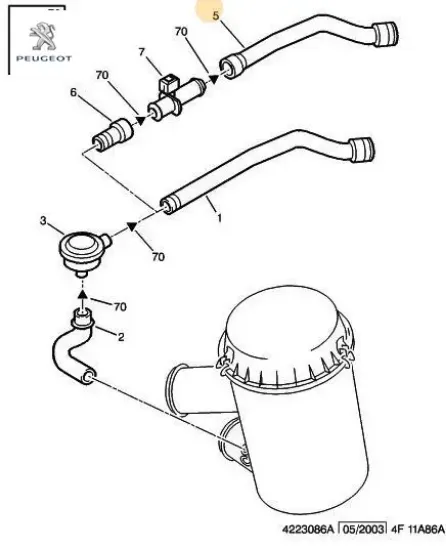 PEUGEOT

5
70
7
70
6
1
3
70
70
2

4223086A 05/2003 4F 11A86A