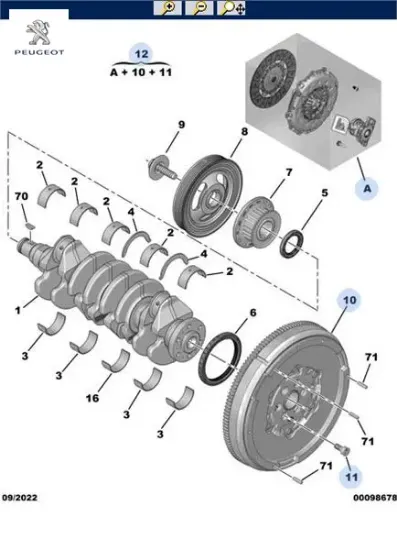 PEUGEOT

12
A + 10 + 11

9
8
7
5
A
2
2
70
2
4
2
4
2
1
6
10
3
3
16
3
3
71
71
71
11

09/2022
00098678