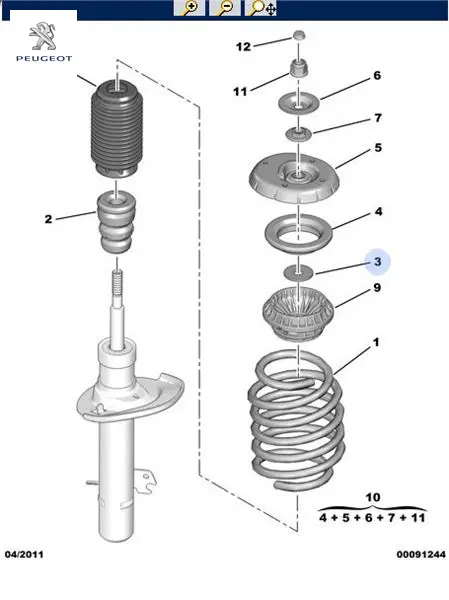 PEUGEOT

12

11

6

7

5

2

4

3

9

1

10

4 + 5 + 6 + 7 + 11

04/2011

00091244