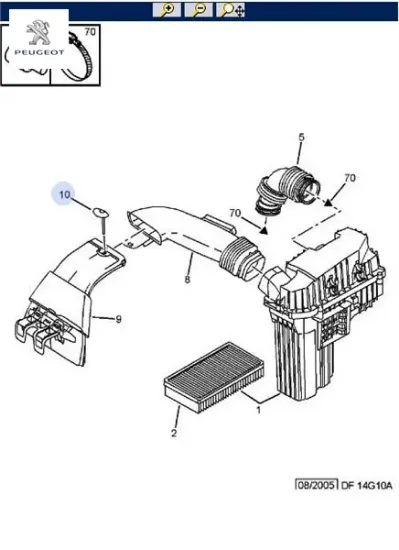 PEUGEOT

70

5

70

10

70

8

9

1

2

08/2005 DF 14G10A