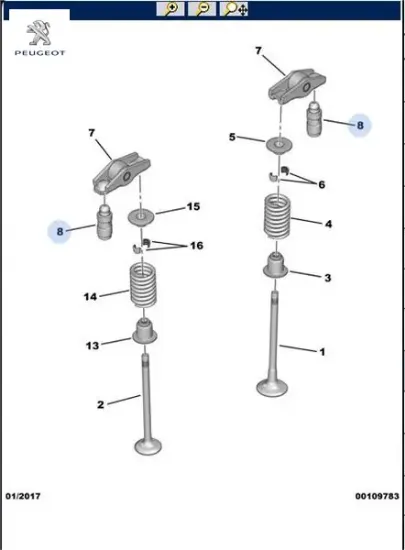 PEUGEOT

7
8
5
6
4
3
1

7
15
8
16
14
13
2

01/2017

00109783