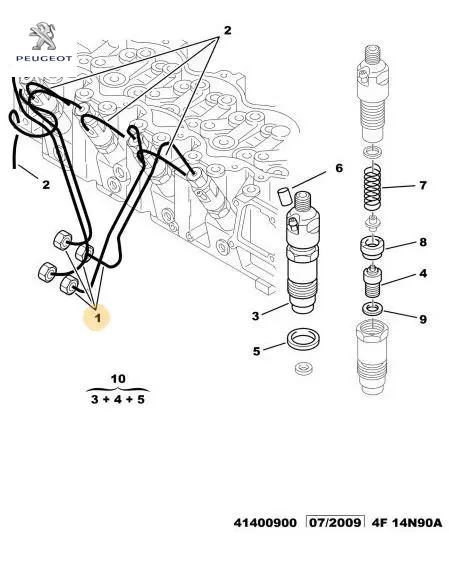 PEUGEOT

2

2

6

7

8

4

9

3

5

1

10
3 + 4 + 5

41400900 07/2009 4F 14N90A