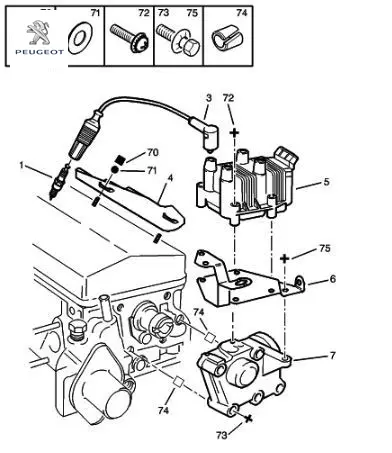 PEUGEOT

71

72

73 75

74

3
72
70
71
1
4
5
75
6
74
7
74
73