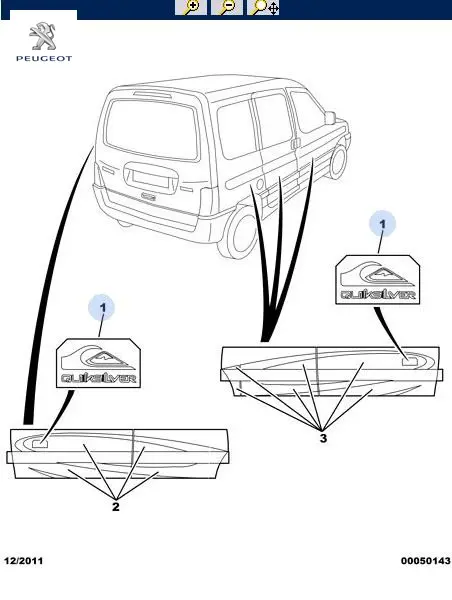 PEUGEOT

1

QUIKSILVER

1

QUIKSILVER

3

2

12/2011

00050143